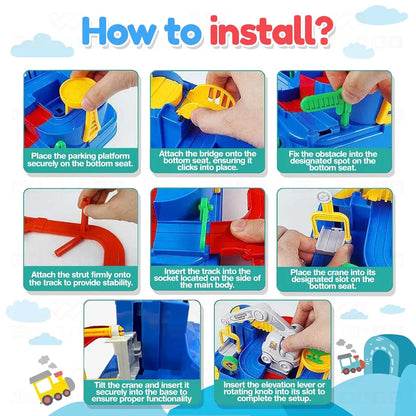 How to install?

Place the parking platform securely on the bottom seat.

Attach the bridge onto the bottom seat, ensuring it clicks into place.

Fix the obstacle into the designated spot on the bottom seat.

Attach the strut firmly onto the track to provide stability.

Insert the track into the socket located on the side of the main body.

Place the crane into its designated slot on the bottom seat.

Tilt the crane and insert it securely into the base to ensure proper functionality

Insert the elevation lever or rotating knob into its slot to complete the setup.